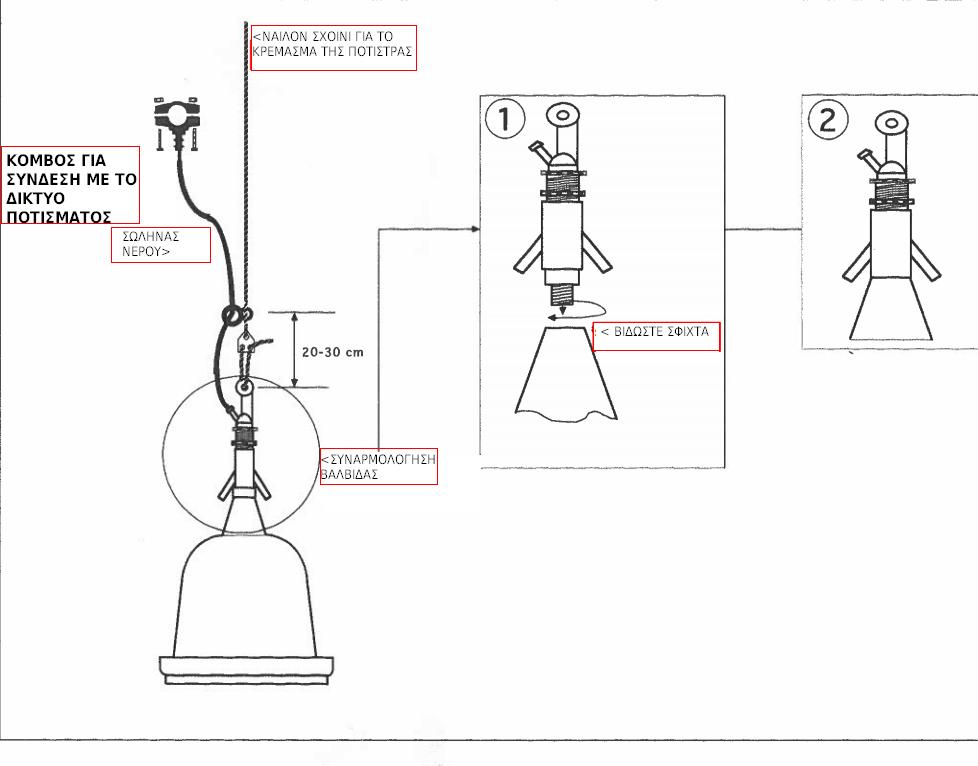 <ΝΑΙΛΟΝ ΣΧΟΙΝΙ ΓΙΑ ΤΟ ΚΡΕΜΑΣΜΑ ΤΗΣ ΠΟΤΙΣΤΡΑΣ

ΚΟΜΒΟΣ ΓΙΑ ΣΥΝΔΕΣΗ ΜΕ ΤΟ ΔΙΚΤΥΟ ΠΟΤΙΣΜΑΤΟΣ

ΣΩΛΗΝΑΣ ΝΕΡΟΥ>

20-30 cm

<ΣΥΝΑΡΜΟΛΟΓΗΣΗ ΒΑΛΒΙΔΑΣ

1

< ΒΙΔΩΣΤΕ ΣΦΙΧΤΑ

2